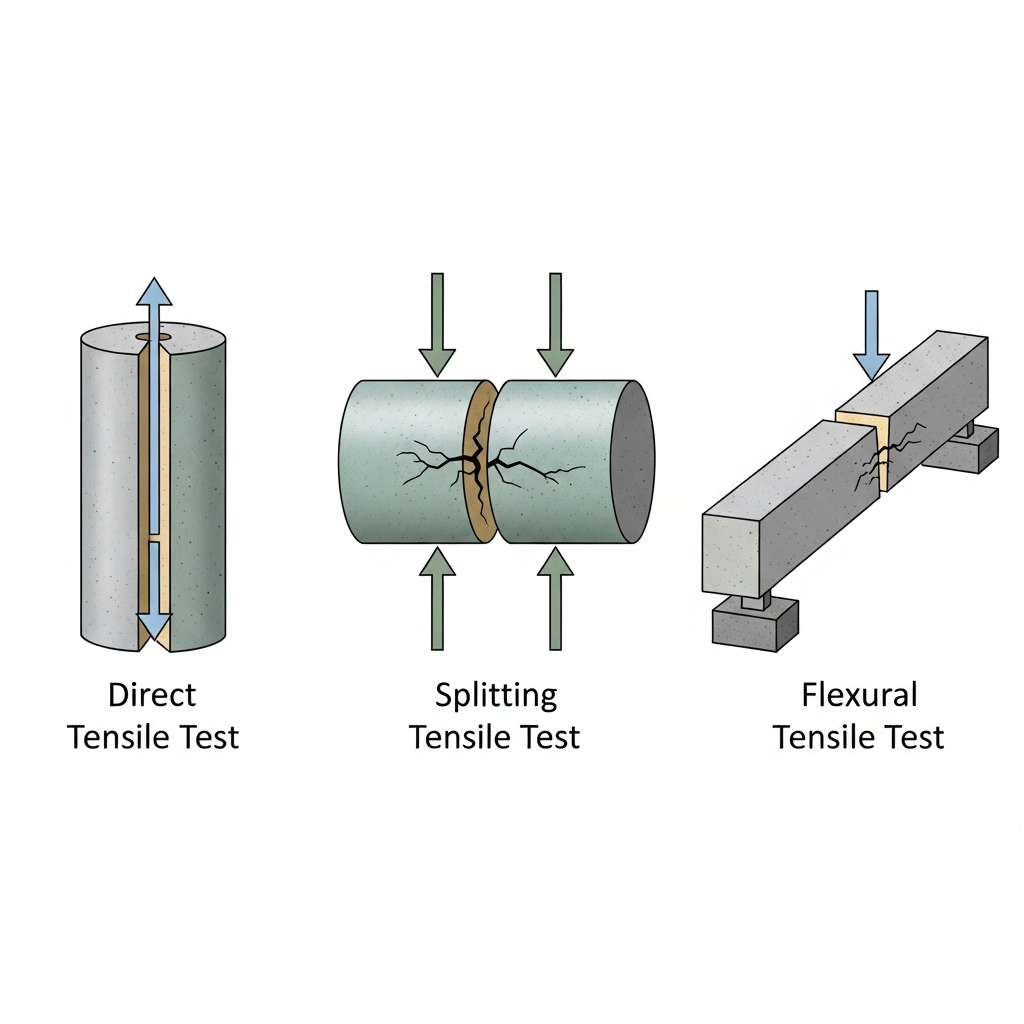 Direct
Tensile Test

Splitting
Tensile Test

Flexural
Tensile Test