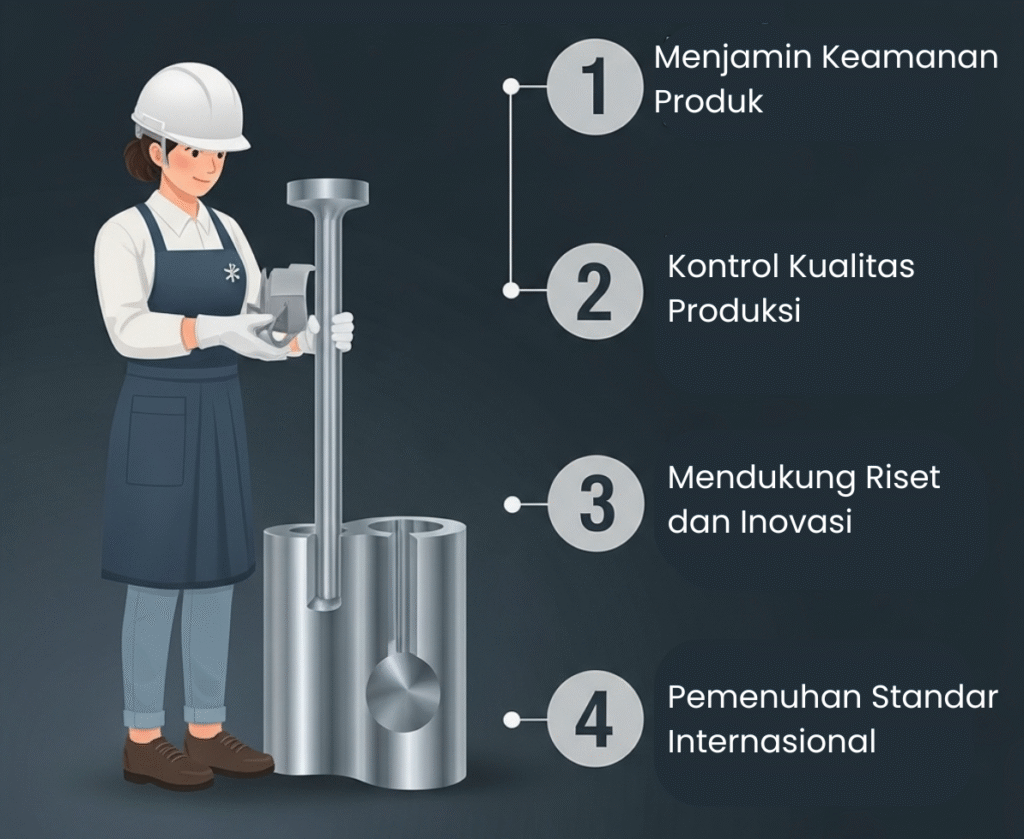 1 Menjamin Keamanan Produk

2 Kontrol Kualitas Produksi

3 Mendukung Riset dan Inovasi

4 Pemenuhan Standar Internasional